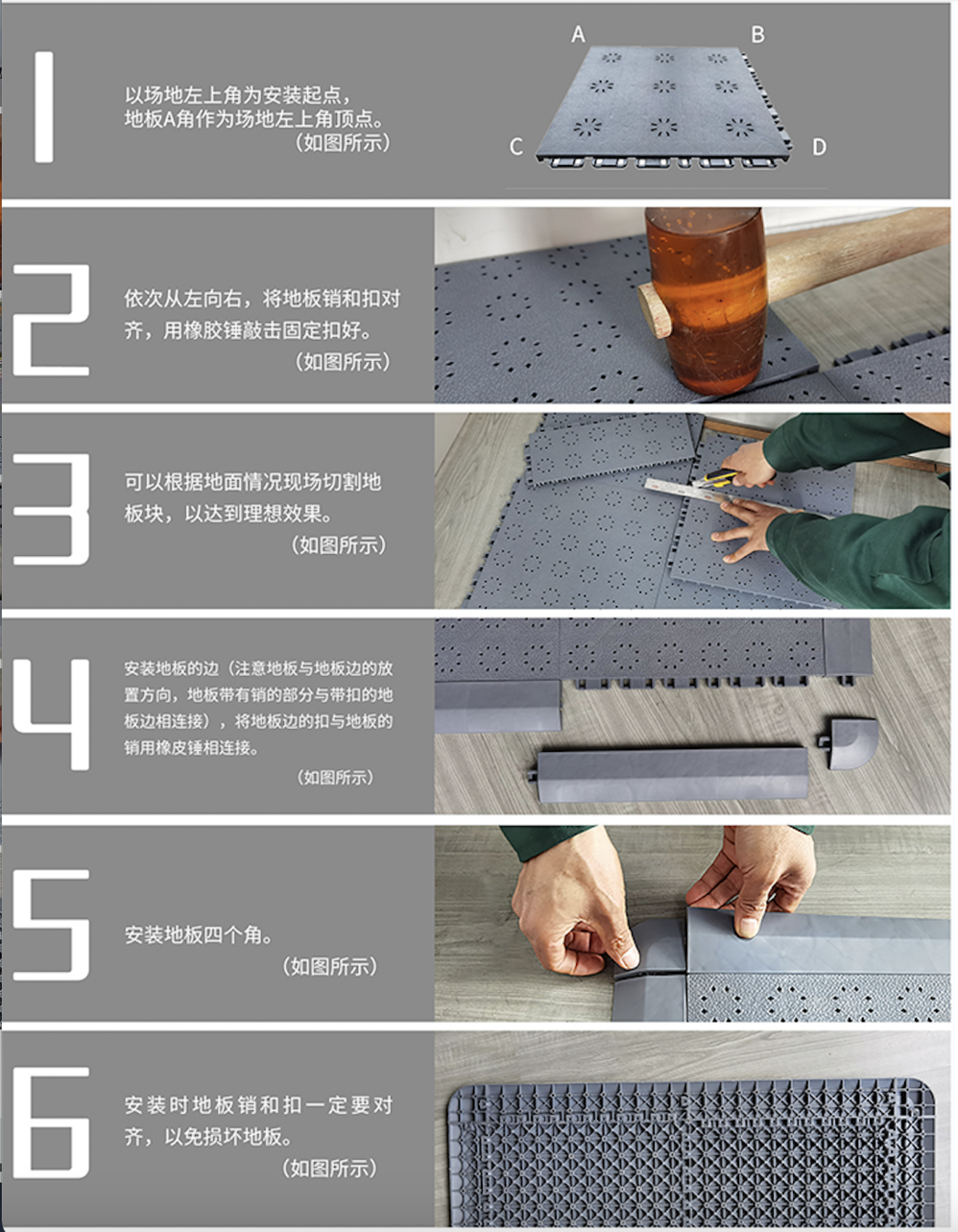 1

以场地左上角为安装起点，地板A角作为场地左上角顶点。
（如图所示）

A B C D

2

依次从左向右，将地板销和扣对齐，用橡胶锤敲击固定扣好。
（如图所示）

3

可以根据地面情况现场切割地板块，以达到理想效果。
（如图所示）

4

安装地板的边（注意地板与地板边的放置方向，地板带有销的部分与带扣的地板边相连接），将地板边的扣与地板的销用橡皮锤相连接。
（如图所示）

5

安装地板四个角。
（如图所示）

6

安装时地板销和扣一定要对齐，以免损坏地板。
（如图所示）